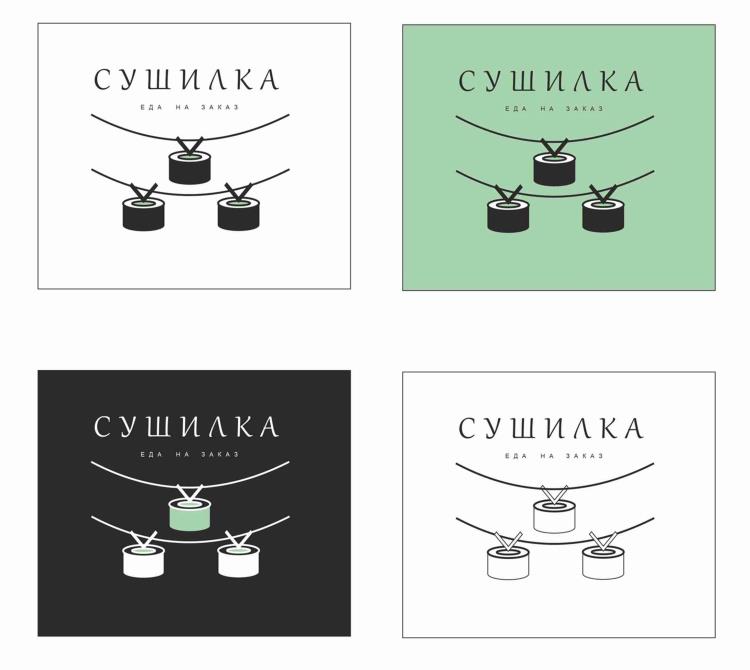 СУШИЛКА
ЕДА НА ЗАКАЗ

СУШИЛКА
ЕДА НА ЗАКАЗ

СУШИЛКА
ЕДА НА ЗАКАЗ

СУШИЛКА
ЕДА НА ЗАКАЗ