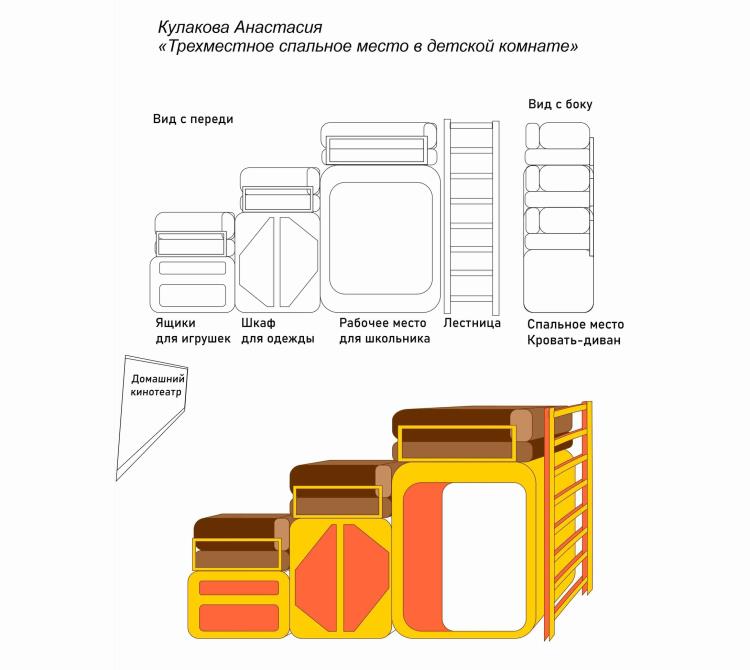 Кулакова Анастасия
«Трехместное спальное место в детской комнате»

Вид с переди

Вид с боку

Ящики для игрушек

Шкаф для одежды

Рабочее место для школьника

Лестница

Спальное место Кровать-диван

Домашний кинотеатр