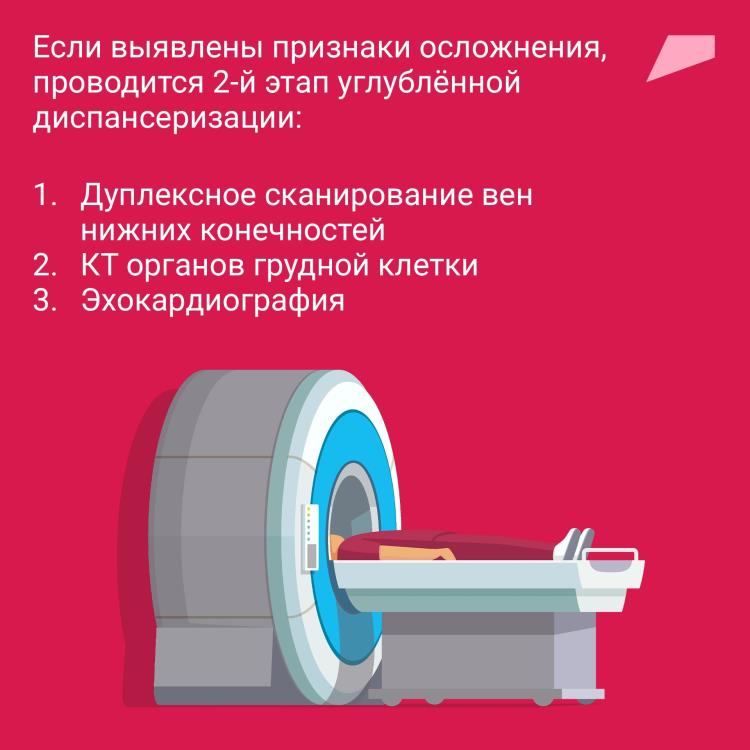 Если выявлены признаки осложнения, проводится 2-й этап углублённой диспансеризации:

1. Дуплексное сканирование вен нижних конечностей
2. КТ органов грудной клетки
3. Эхокардиография